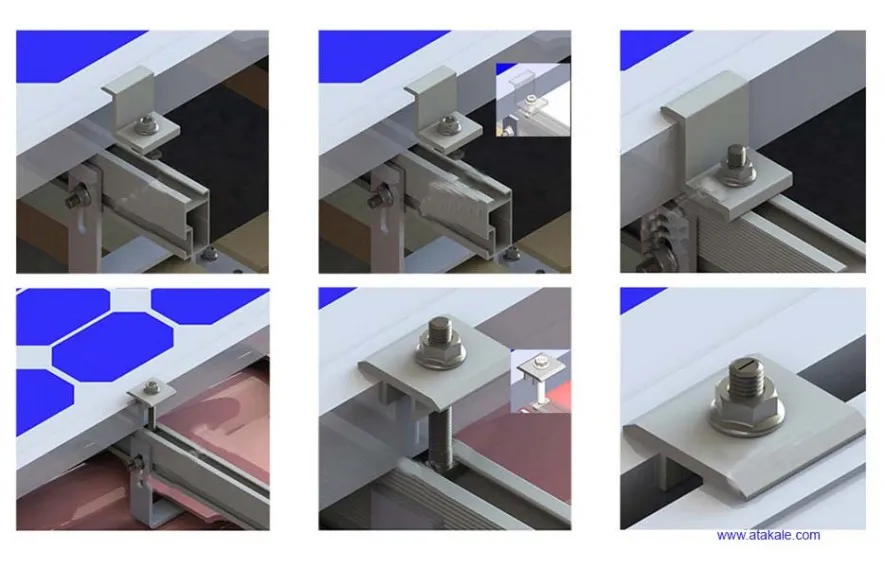 www.atakale.com