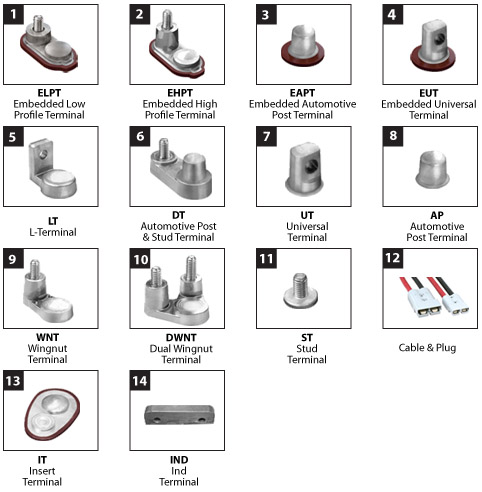 1
ELPT
Embedded Low Profile Terminal

2
EHPT
Embedded High Profile Terminal

3
EAPT
Embedded Automotive Post Terminal

4
EUT
Embedded Universal Terminal

5
LT
L-Terminal

6
DT
Automotive Post & Stud Terminal

7
UT
Universal Terminal

8
AP
Automotive Post Terminal

9
WNT
Wingnut Terminal

10
DWNT
Dual Wingnut Terminal

11
ST
Stud Terminal

12
Cable & Plug

13
IT
Insert Terminal

14
IND
Ind Terminal